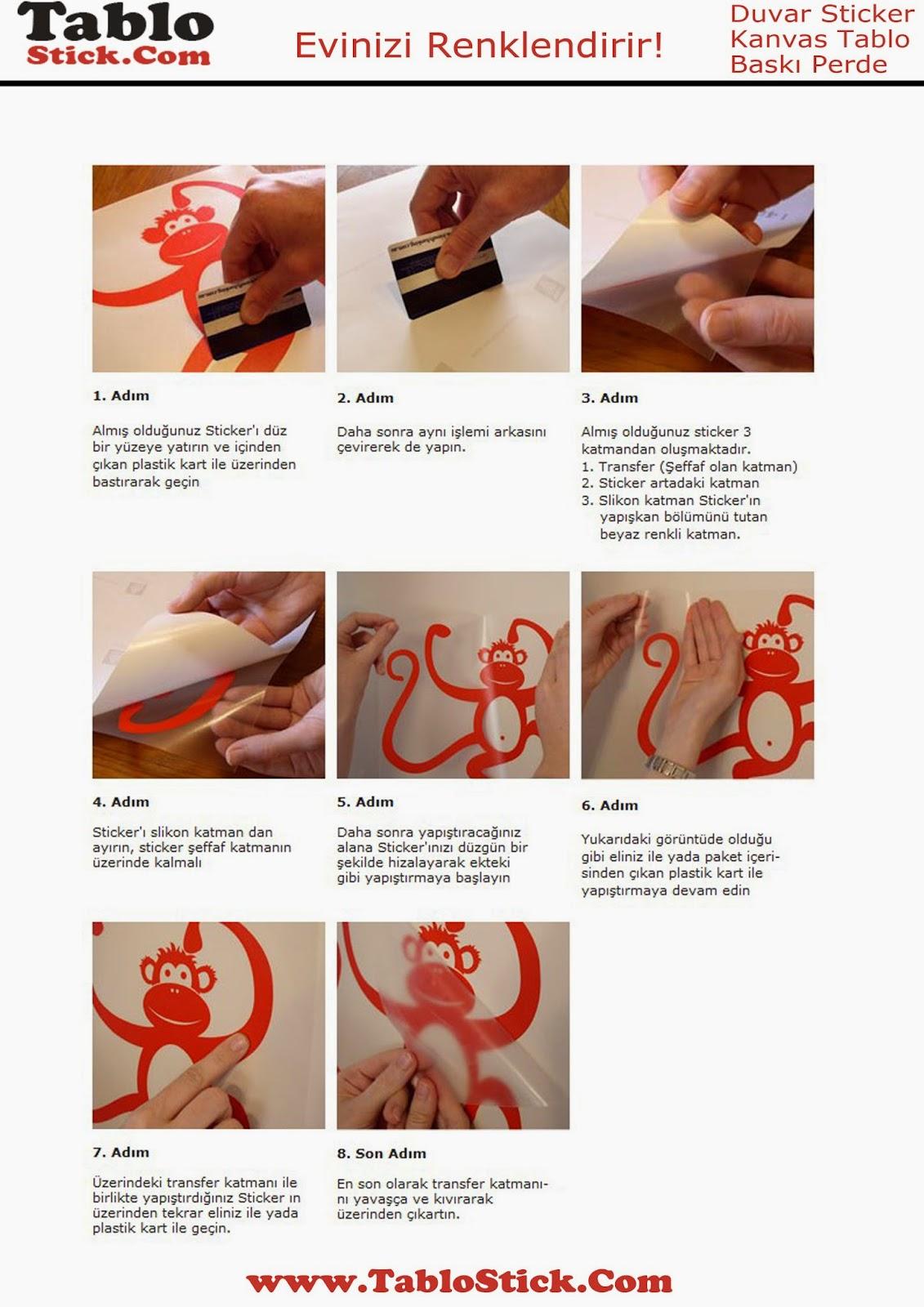 Tablo
Stick.Com

Evinizi Renklendirir!

Duvar Sticker
Kanvas Tablo
Baskı Perde

1. Adım

Almış olduğunuz Sticker'ı düz bir yüzeye yatırın ve içinden çıkan plastik kart ile üzerinden bastırarak geçin

2. Adım

Daha sonra aynı işlemi arkasını çevirerek de yapın.

3. Adım

Almış olduğunuz sticker 3 katmandan oluşmaktadır.
1. Transfer (Şeffaf olan katman)
2. Sticker artadaki katman
3. Slikon katman Sticker'ın yapışkan bölümünü tutan beyaz renkli katman.

4. Adım

Sticker'ı slikon katman dan ayırın, sticker şeffaf katmanın üzerinde kalmalı

5. Adım

Daha sonra yapıştıracağınız alana Sticker'ınızı düzgün bir şekilde hizalayarak ekteki gibi yapıştırmaya başlayın

6. Adım

Yukarıdaki görüntüde olduğu gibi eliniz ile yada paket içerisinden çıkan plastik kart ile yapıştırmaya devam edin

7. Adım

Üzerindeki transfer katmanı ile birlikte yapıştırdığınız Sticker ın üzerinden tekrar eliniz ile yada plastik kart ile geçin.

8. Son Adım

En son olarak transfer katmanını yavaşça ve kıvırarak üzerinden çıkartın.

www.TabloStick.Com